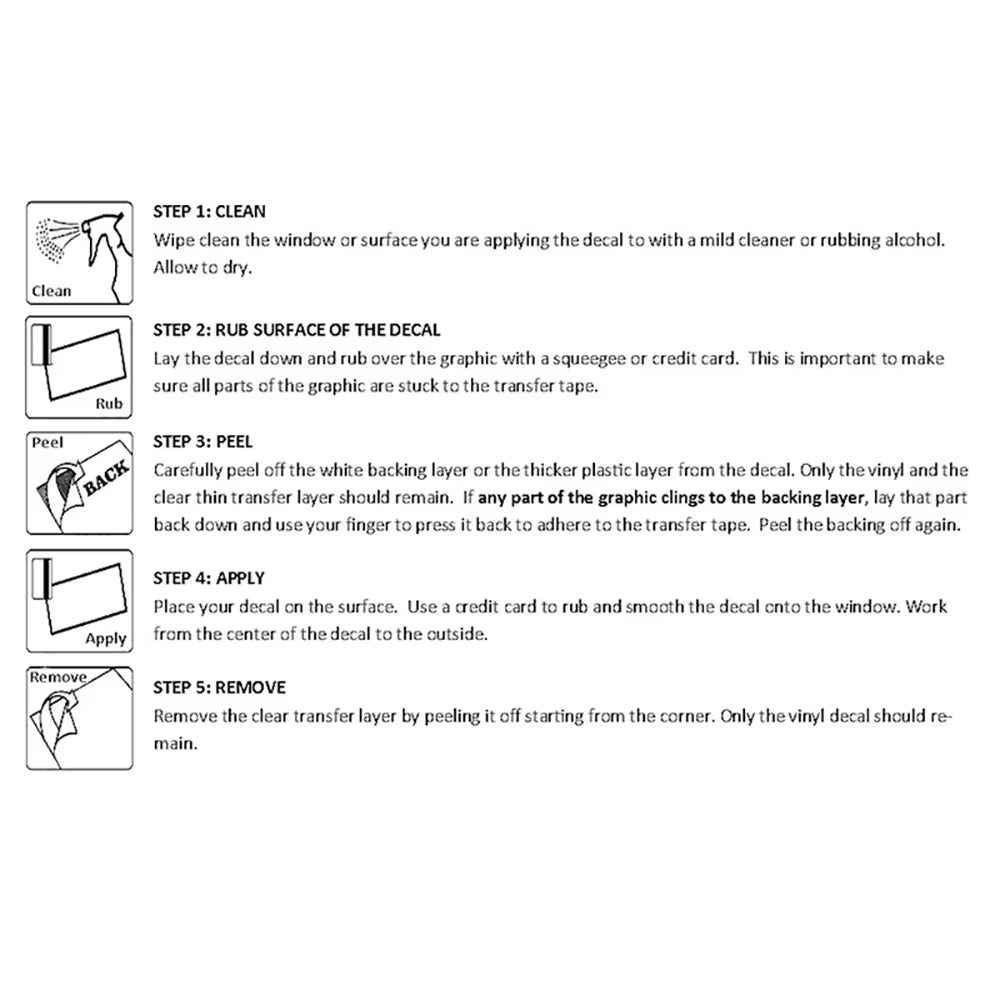 Clean

STEP 1: CLEAN
Wipe clean the window or surface you are applying the decal to with a mild cleaner or rubbing alcohol. Allow to dry.

Rub

STEP 2: RUB SURFACE OF THE DECAL
Lay the decal down and rub over the graphic with a squeegee or credit card. This is important to make sure all parts of the graphic are stuck to the transfer tape.

Peel

BACK

STEP 3: PEEL
Carefully peel off the white backing layer or the thicker plastic layer from the decal. Only the vinyl and the clear thin transfer layer should remain. If any part of the graphic clings to the backing layer, lay that part back down and use your finger to press it back to adhere to the transfer tape. Peel the backing off again.

Apply

STEP 4: APPLY
Place your decal on the surface. Use a credit card to rub and smooth the decal onto the window. Work from the center of the decal to the outside.

Remove

STEP 5: REMOVE
Remove the clear transfer layer by peeling it off starting from the corner. Only the vinyl decal should remain.